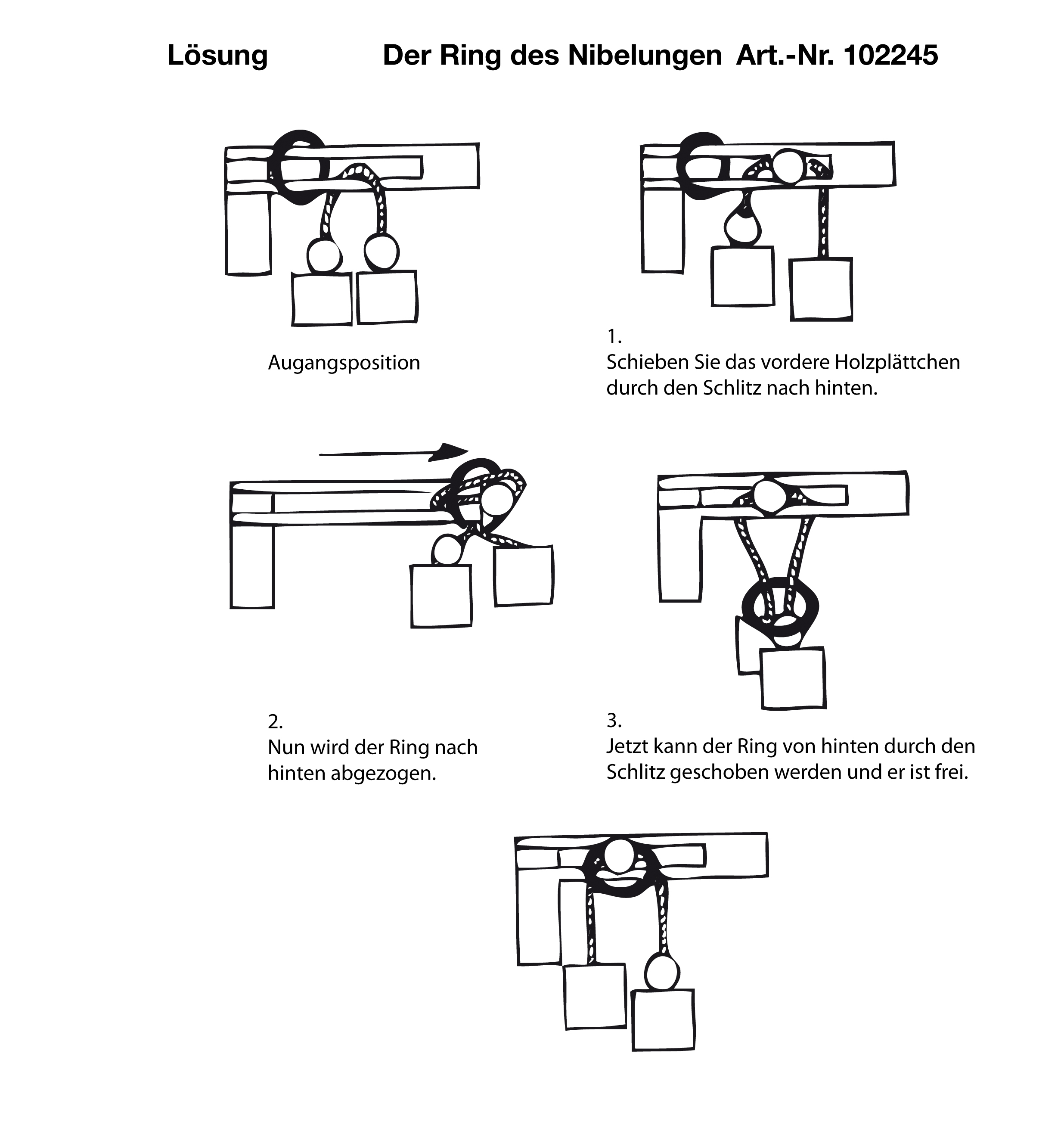 Lösung Der Ring des Nibelungen Art.-Nr. 102245

Augangsposition

1.
Schieben Sie das vordere Holzplättchen durch den Schlitz nach hinten.

2.
Nun wird der Ring nach hinten abgezogen.

3.
Jetzt kann der Ring von hinten durch den Schlitz geschoben werden und er ist frei.