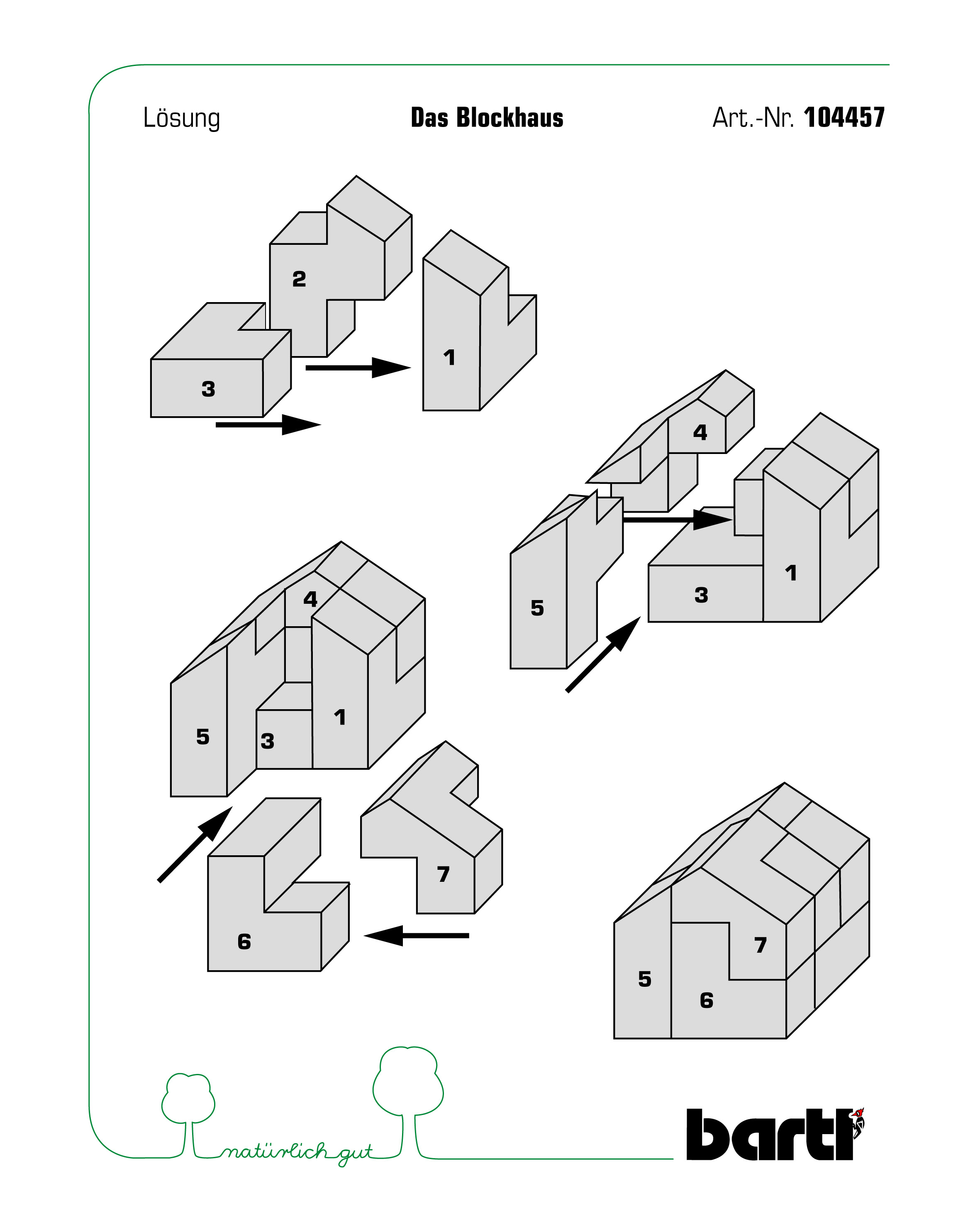 Lösung

Das Blockhaus

Art.-Nr. 104457

2
3
1

4
5
3
1

4
5
3
1

6
7

5
6
7

natürlich gut

bartl