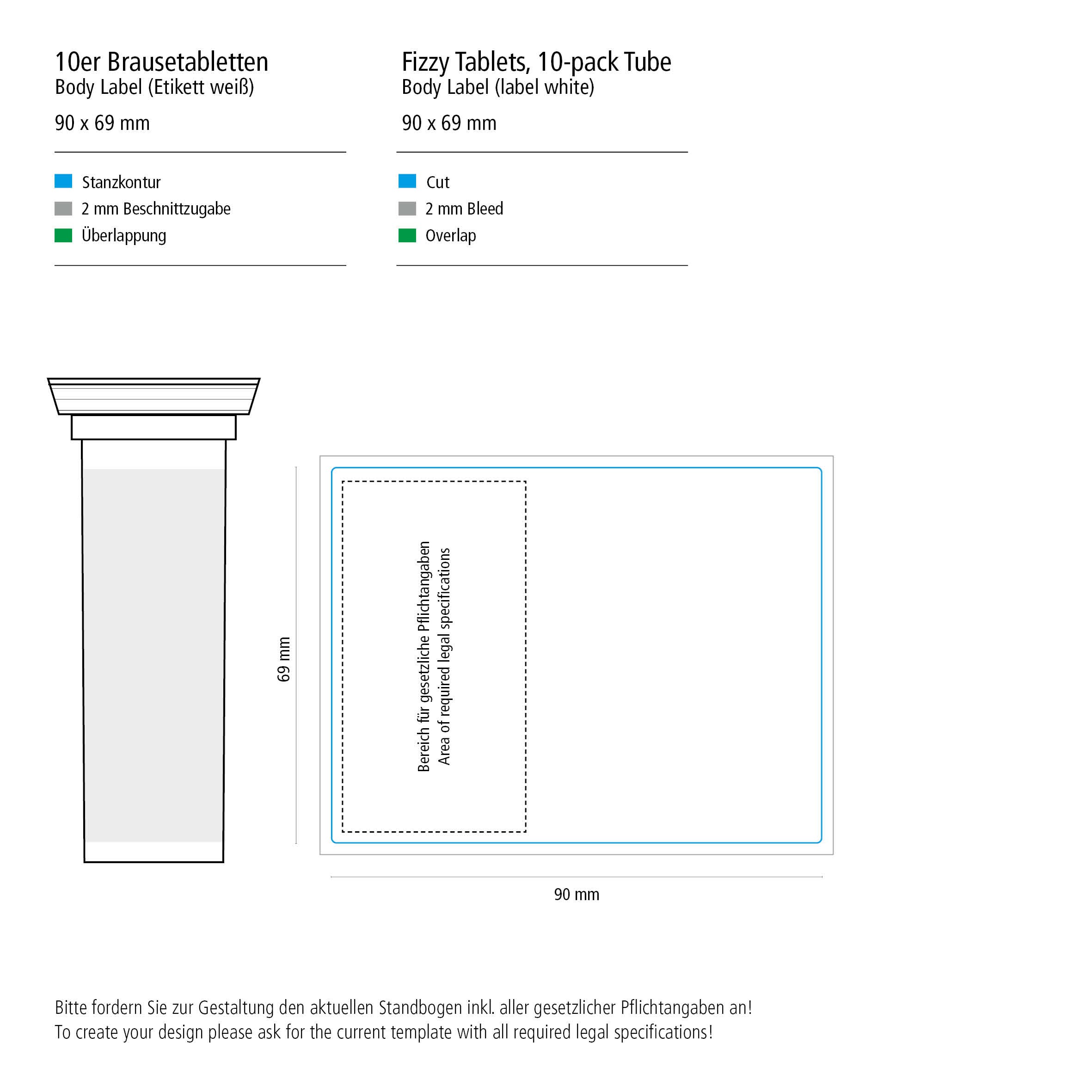 10er Brausetabletten
Body Label (Etikett weiß)

90 x 69 mm

Stanzkontur
2 mm Beschnittzugabe
Überlappung

Fizzy Tablets, 10-pack Tube
Body Label (label white)

90 x 69 mm

Cut
2 mm Bleed
Overlap

69 mm

Bereich für gesetzliche Pflichtangaben
Area of required legal specifications

90 mm

Bitte fordern Sie zur Gestaltung den aktuellen Standbogen inkl. aller gesetzlicher Pflichtangaben an!
To create your design please ask for the current template with all required legal specifications!