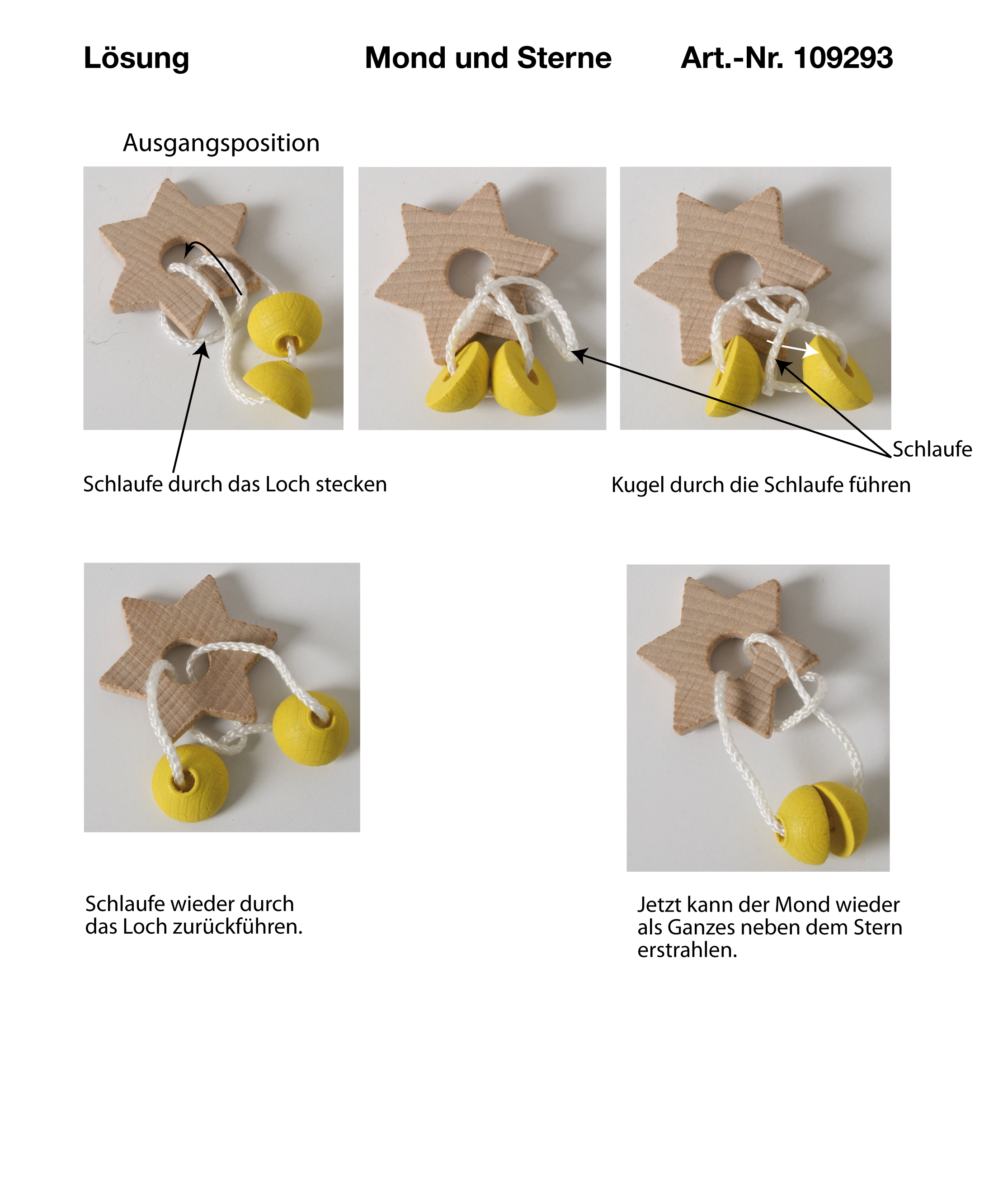 Lösung Mond und Sterne Art.-Nr. 109293

Ausgangsposition

Schlaufe

Schlaufe durch das Loch stecken

Kugel durch die Schlaufe führen

Schlaufe wieder durch das Loch zurückführen.

Jetzt kann der Mond wieder als Ganzes neben dem Stern erstrahlen.