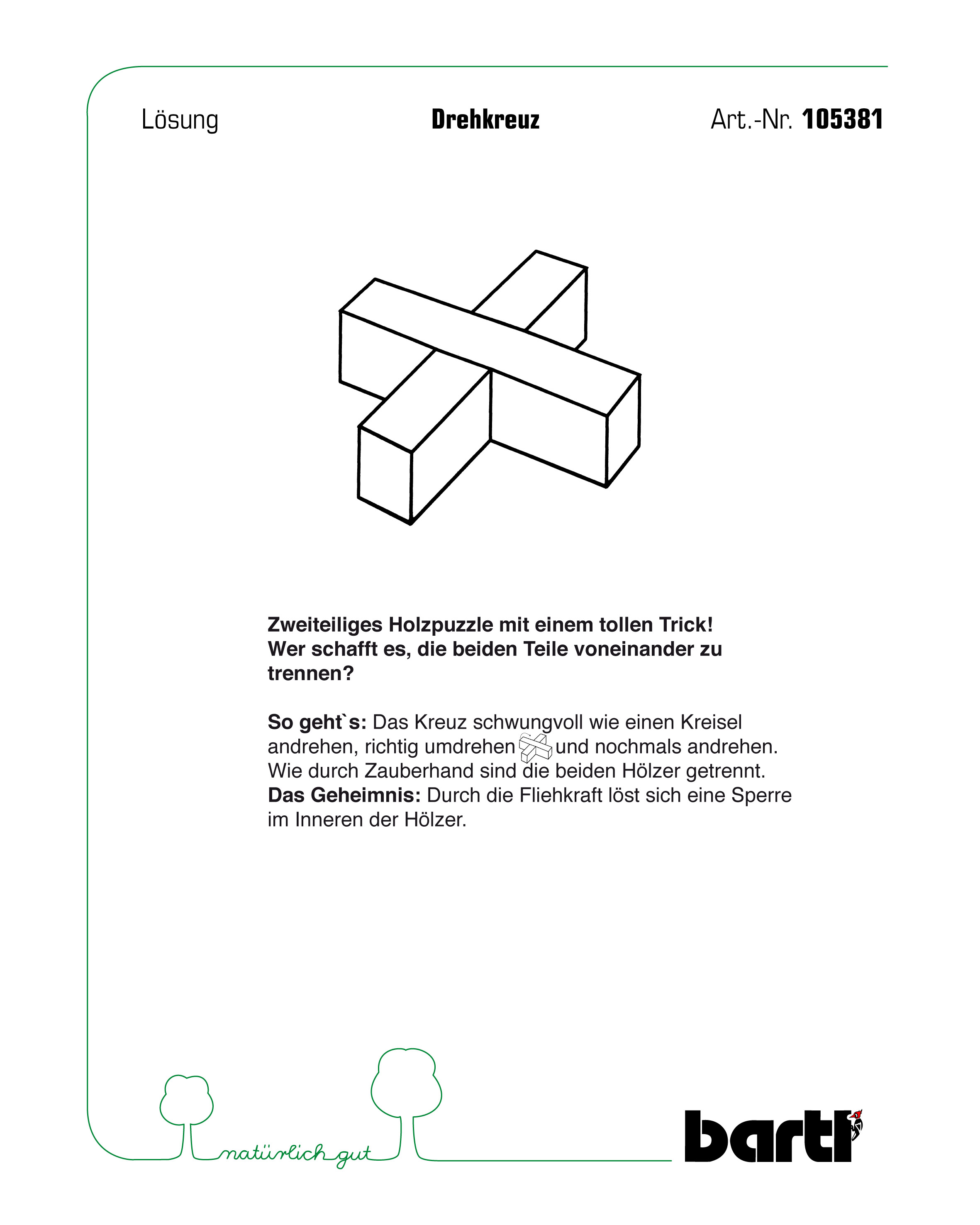 Lösung Drehkreuz Art.-Nr. 105381

Zweiteiliges Holzpuzzle mit einem tollen Trick! Wer schafft es, die beiden Teile voneinander zu trennen?

So geht`s: Das Kreuz schwungvoll wie einen Kreisel andrehen, richtig umdrehen und nochmals andrehen. Wie durch Zauberhand sind die beiden Hölzer getrennt. Das Geheimnis: Durch die Fliehkraft löst sich eine Sperre im Inneren der Hölzer.

natürlich gut

bartl