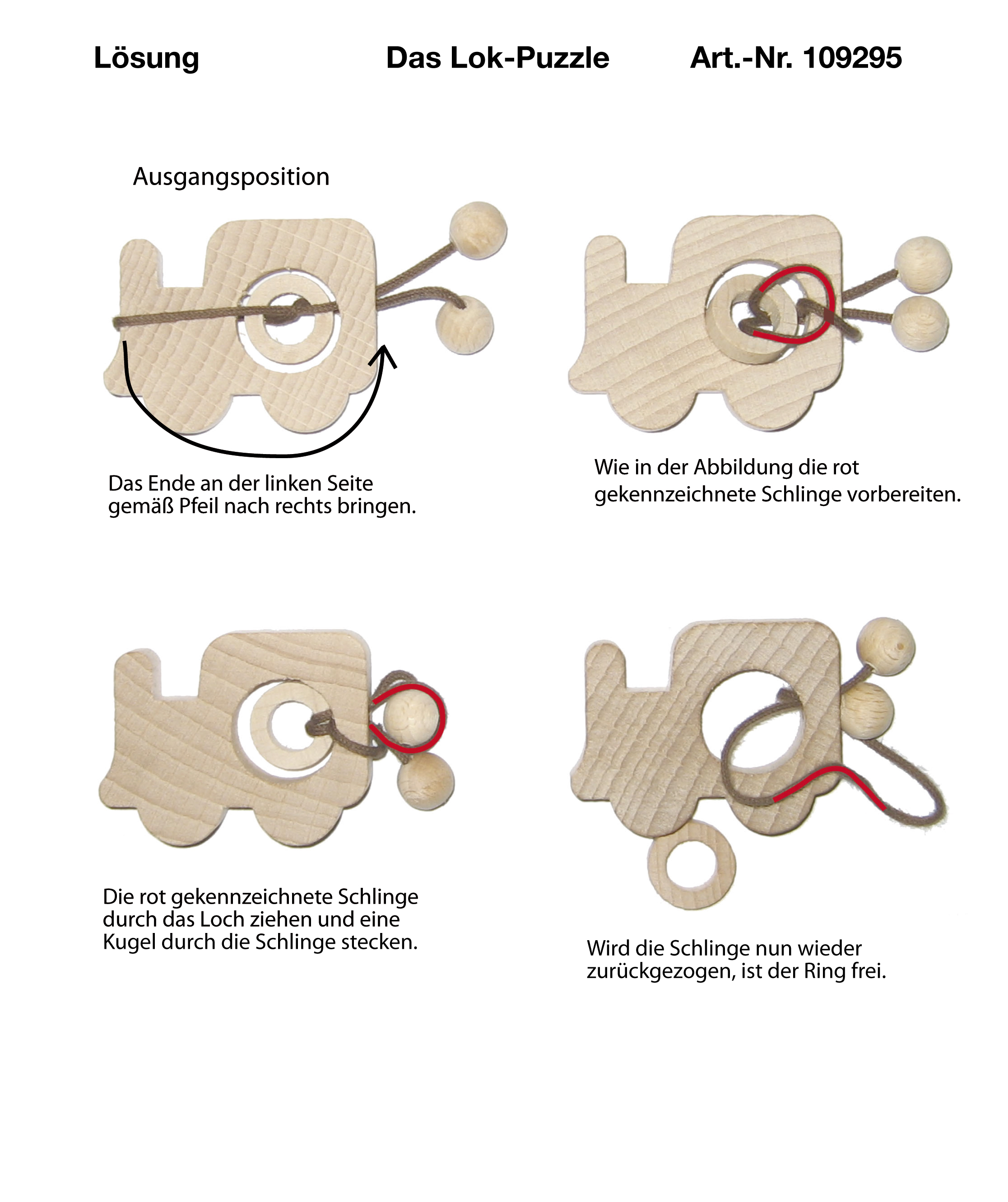 Lösung Das Lok-Puzzle Art.-Nr. 109295

Ausgangsposition

Das Ende an der linken Seite gemäß Pfeil nach rechts bringen.

Wie in der Abbildung die rot gekennzeichnete Schlinge vorbereiten.

Die rot gekennzeichnete Schlinge durch das Loch ziehen und eine Kugel durch die Schlinge stecken.

Wird die Schlinge nun wieder zurückgezogen, ist der Ring frei.