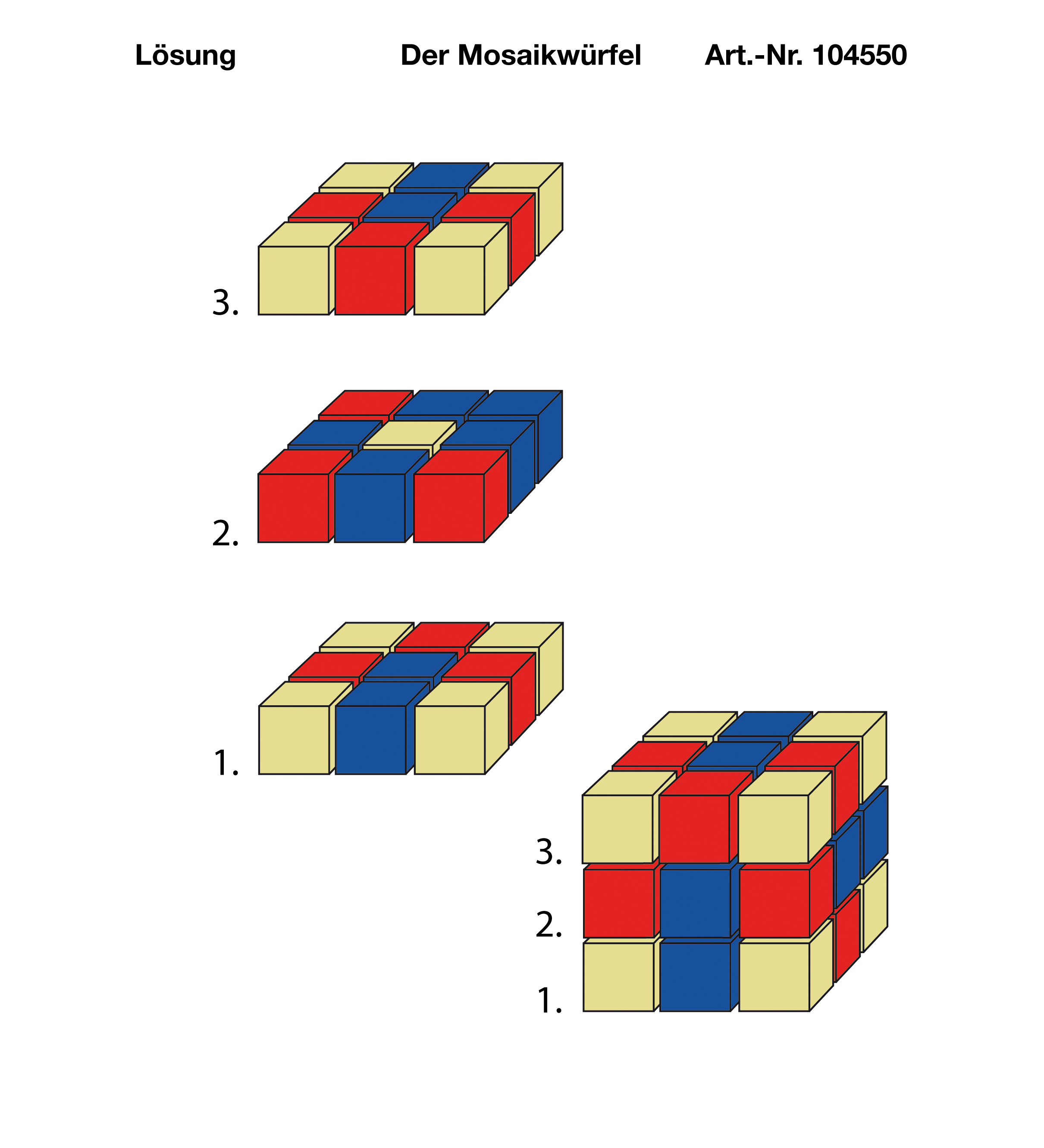 Lösung Der Mosaikwürfel Art.-Nr. 104550

3.

2.

1.

3.

2.

1.