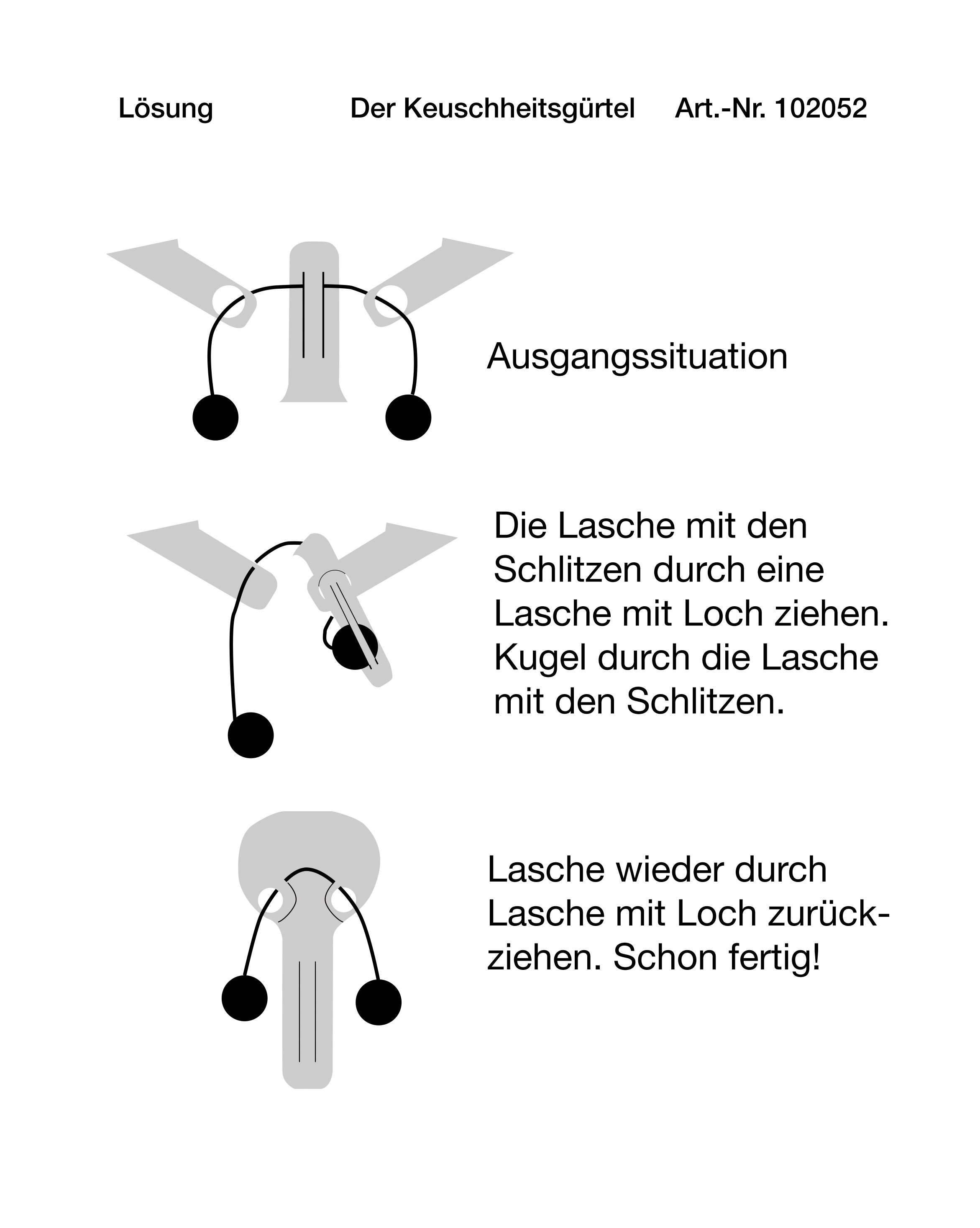 Lösung Der Keuschheitsgürtel Art.-Nr. 102052

Ausgangssituation

Die Lasche mit den Schlitzen durch eine Lasche mit Loch ziehen. Kugel durch die Lasche mit den Schlitzen.

Lasche wieder durch Lasche mit Loch zurückziehen. Schon fertig!